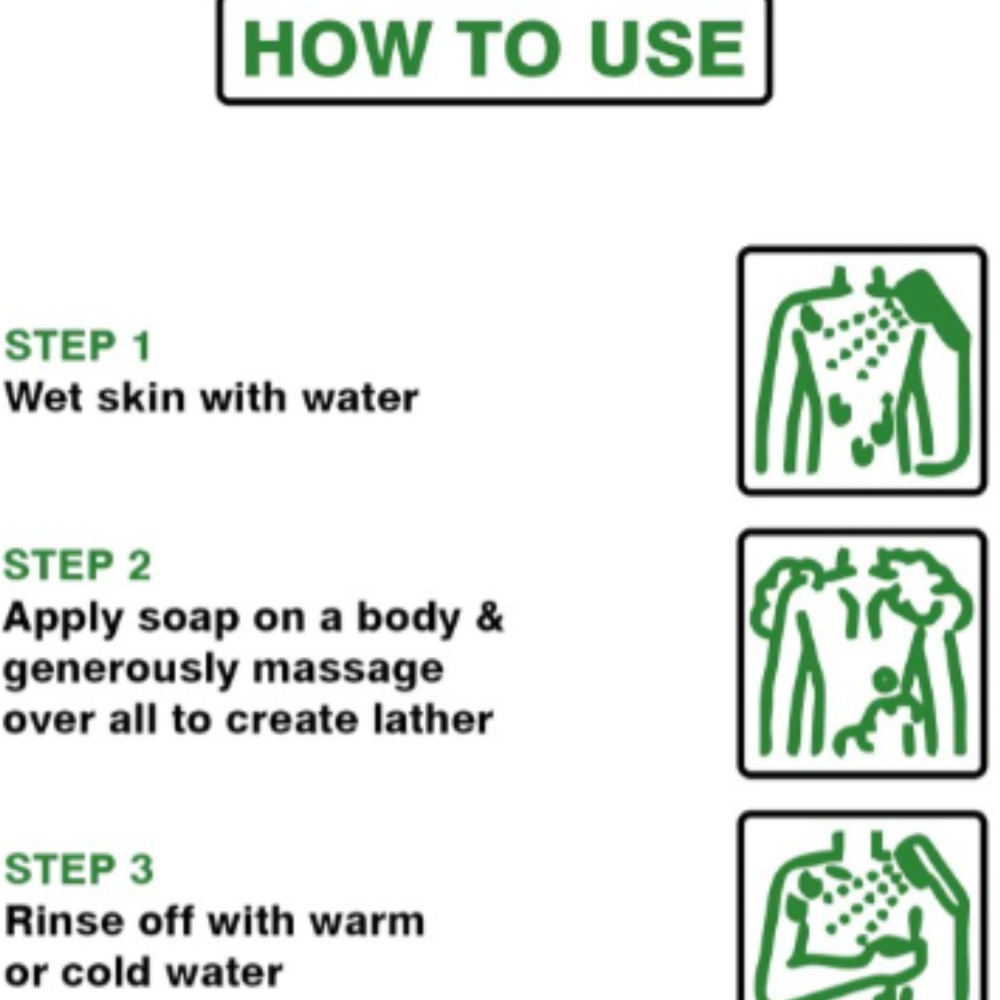 HOW TO USE

STEP 1
Wet skin with water

STEP 2
Apply soap on a body & generously massage over all to create lather

STEP 3
Rinse off with warm or cold water