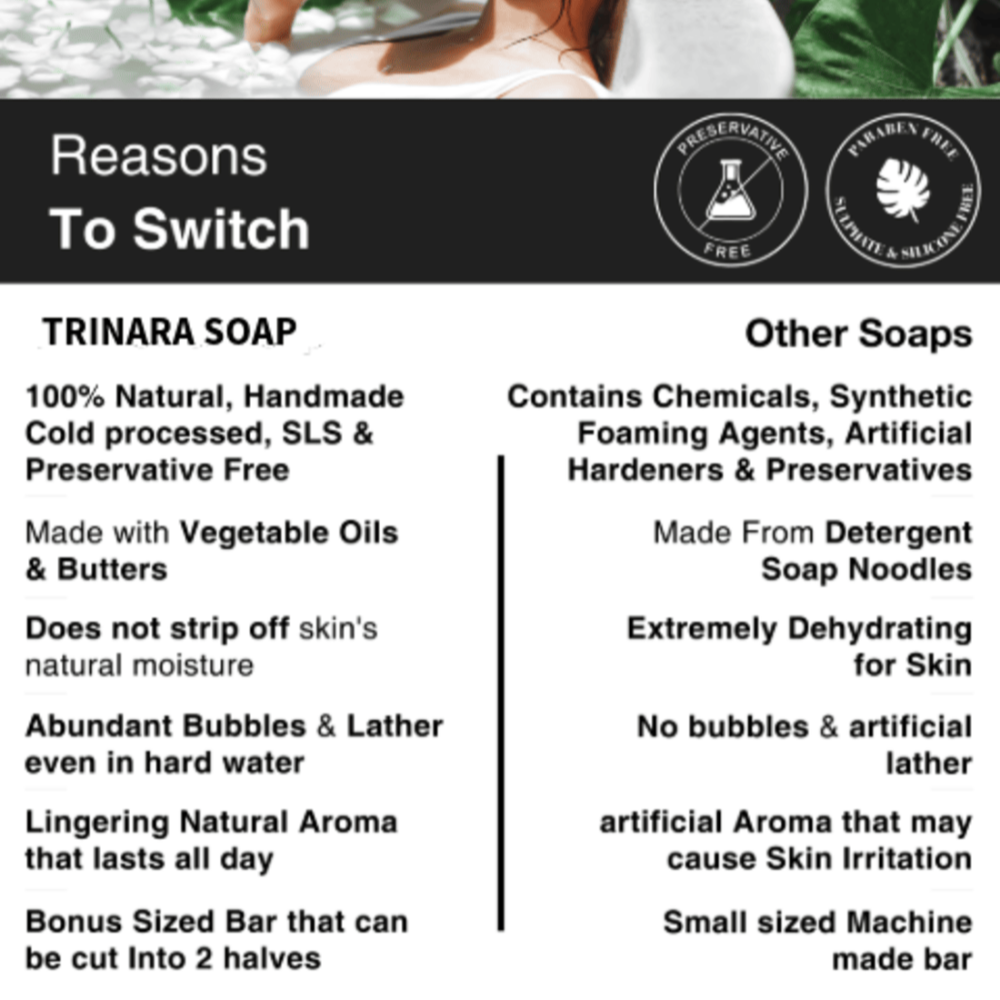 Reasons
To Switch

PRESERVATIVE FREE

PARABEN FREE
SULPHATE & SILICONE FREE

TRINARA SOAP

100% Natural, Handmade Cold processed, SLS & Preservative Free

Made with Vegetable Oils & Butters

Does not strip off skin's natural moisture

Abundant Bubbles & Lather even in hard water

Lingering Natural Aroma that lasts all day

Bonus Sized Bar that can be cut Into 2 halves

Other Soaps

Contains Chemicals, Synthetic Foaming Agents, Artificial Hardeners & Preservatives

Made From Detergent Soap Noodles

Extremely Dehydrating for Skin

No bubbles & artificial lather

artificial Aroma that may cause Skin Irritation

Small sized Machine made bar